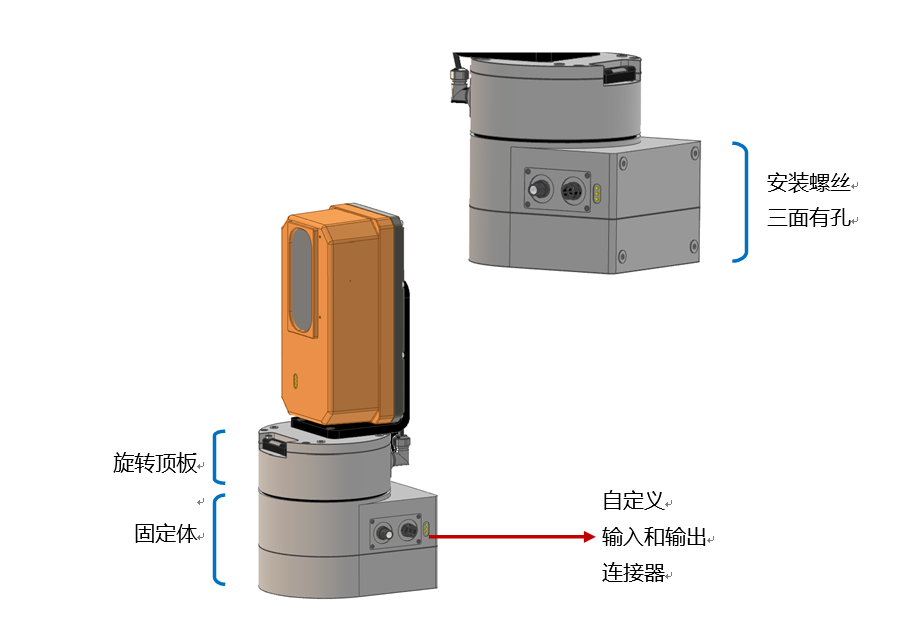 安装螺丝
三面有孔

旋转顶板

固定体

自定义
输入和输出
连接器